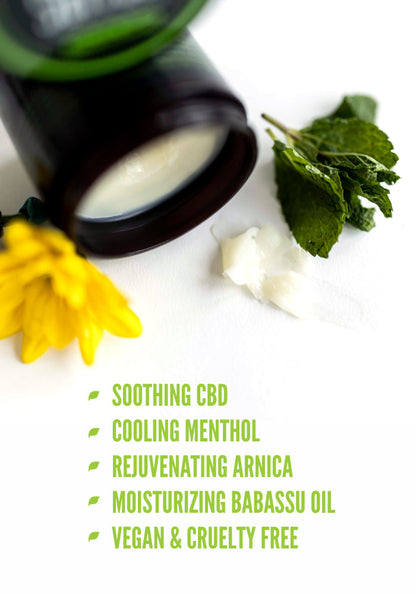 SOOTHING CBD
COOLING MENTHOL
REJUVENATING ARNICA
MOISTURIZING BABASSU OIL
VEGAN & CRUELTY FREE