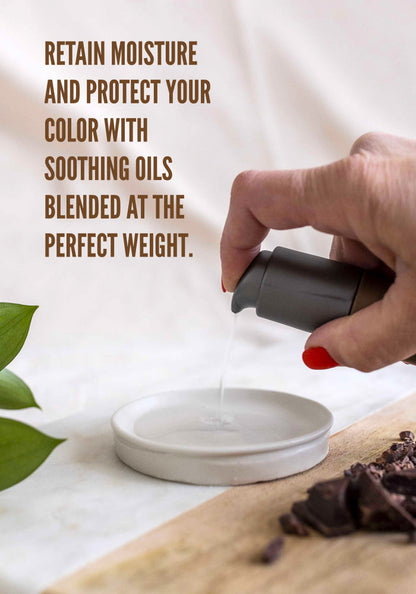 RETAIN MOISTURE AND PROTECT YOUR COLOR WITH SOOTHING OILS BLENDED AT THE PERFECT WEIGHT.